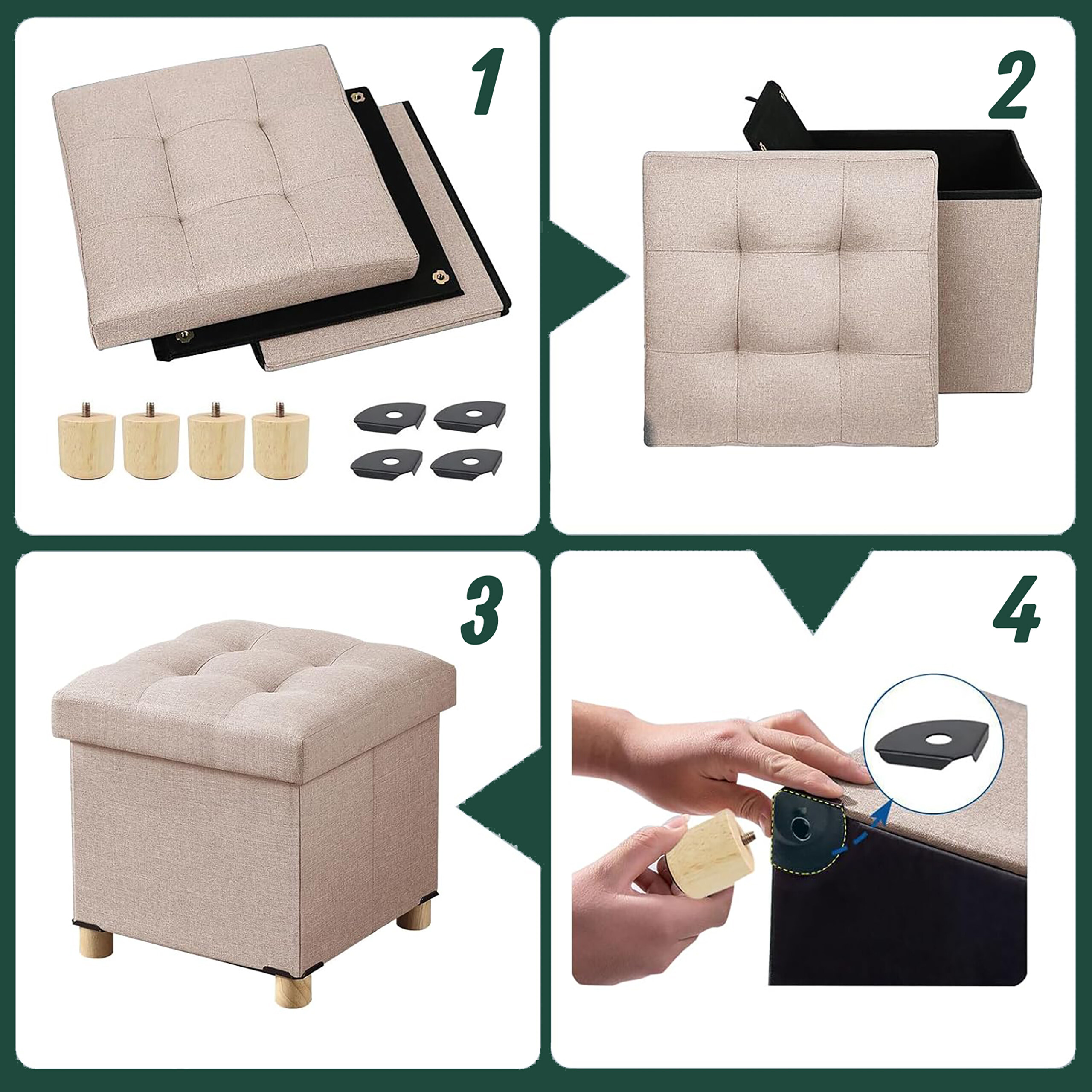 1

2

3

4