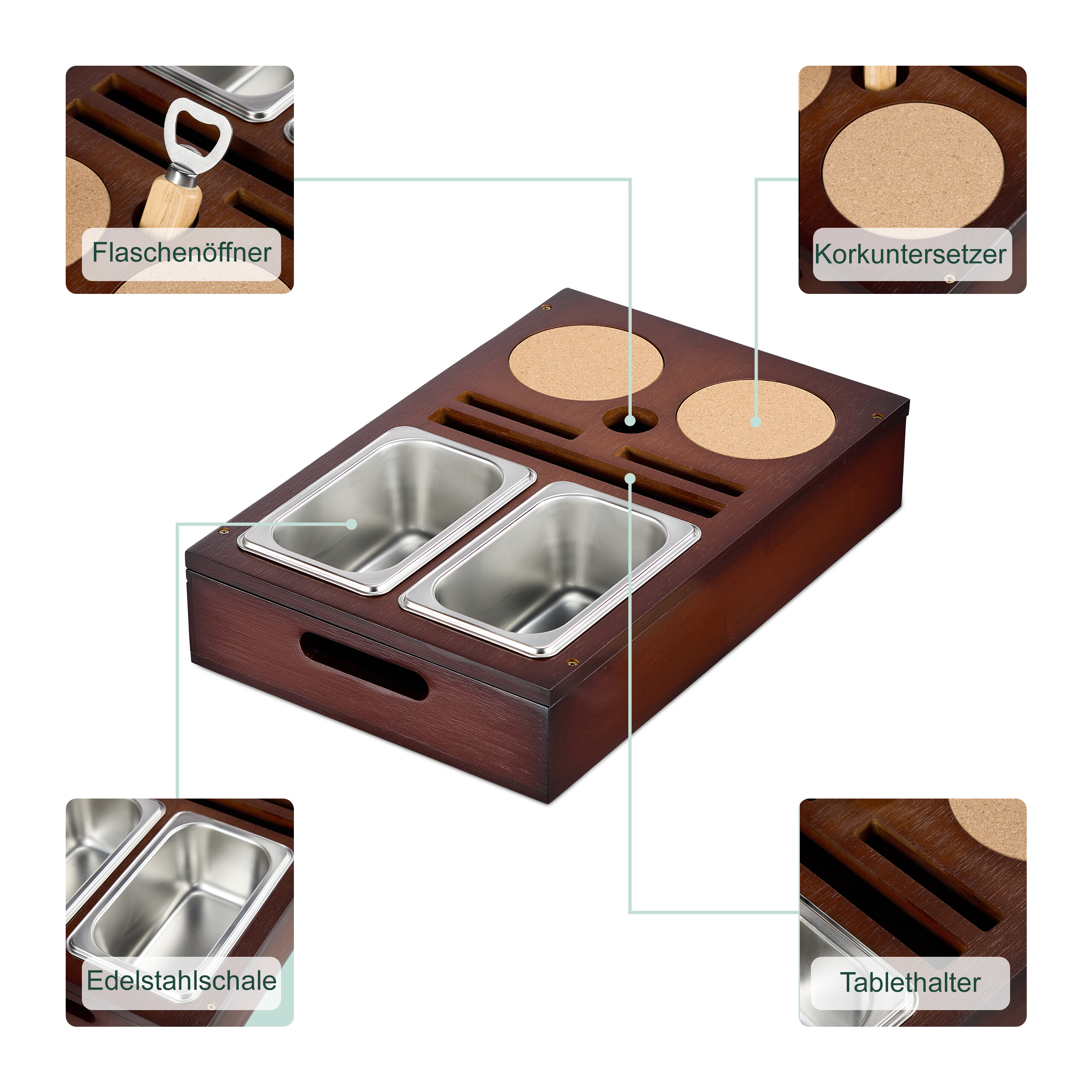 Flaschenöffner

Korkuntersetzer

Edelstahlschale

Tablethalter