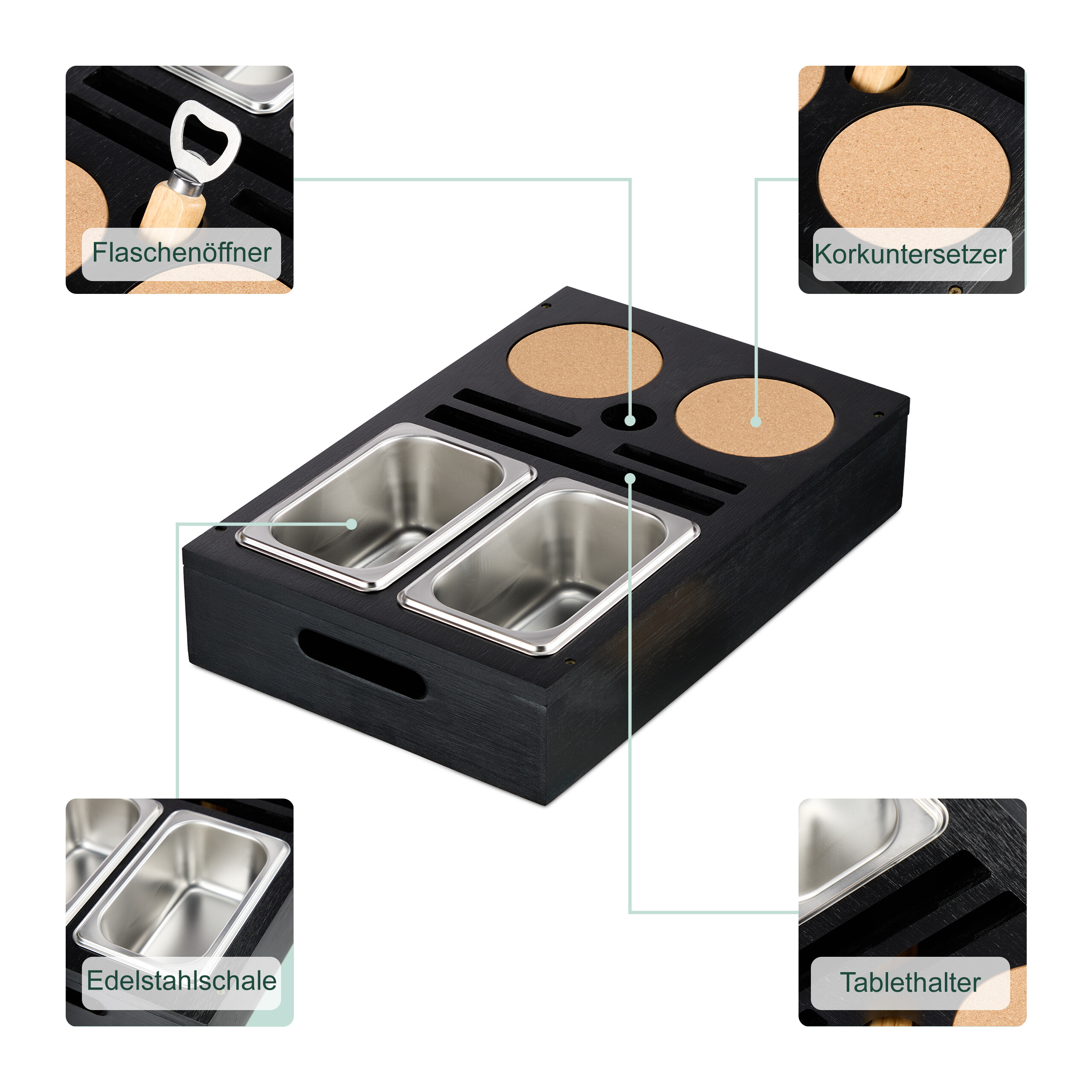 Flaschenöffner

Korkuntersetzer

Edelstahlschale

Tablethalter