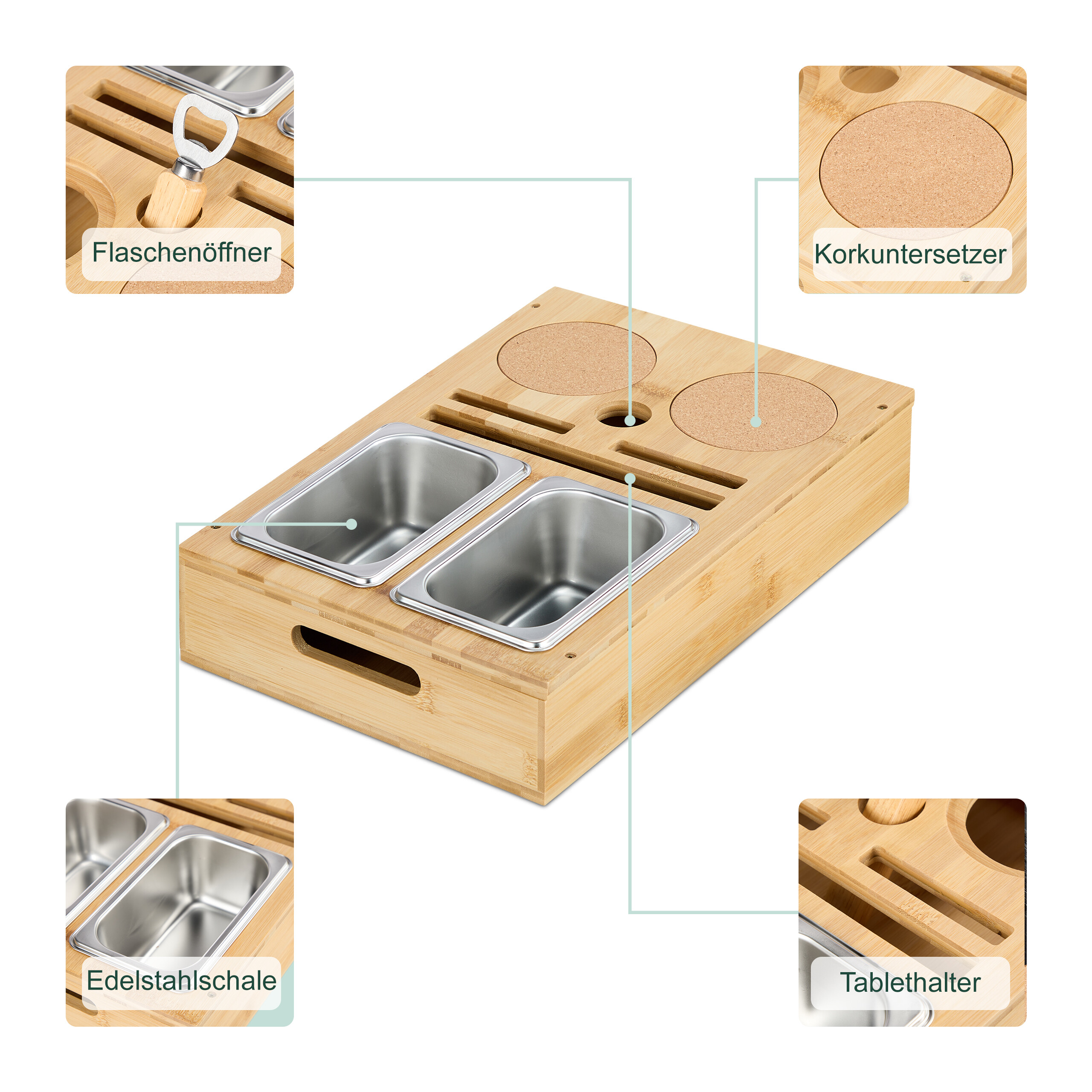 Flaschenöffner

Korkuntersetzer

Edelstahlschale

Tablethalter